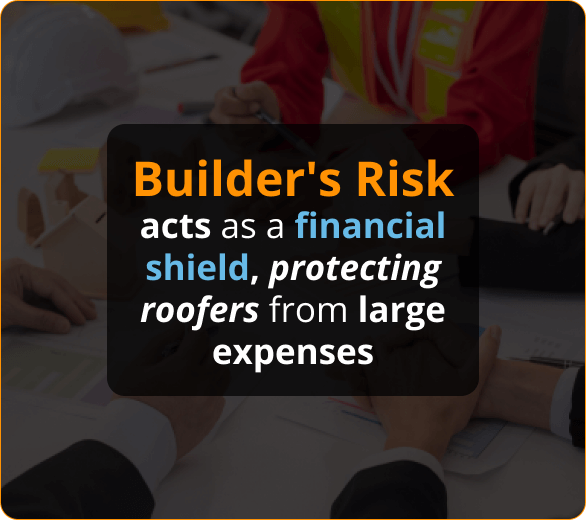 Builder's Risk

acts as a financial shield, protecting roofers from large expenses