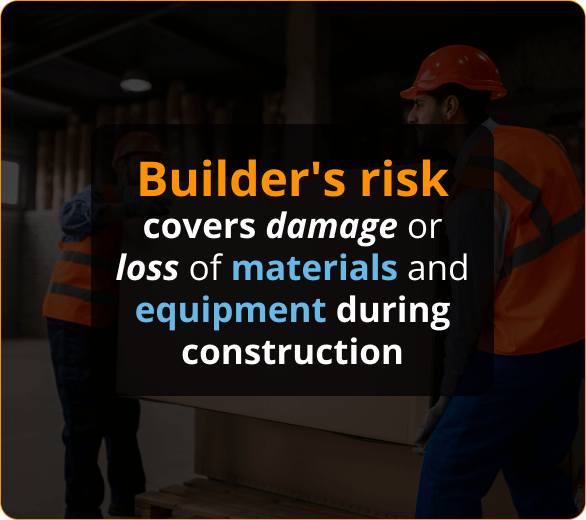 Builder's risk covers damage or loss of materials and equipment during construction