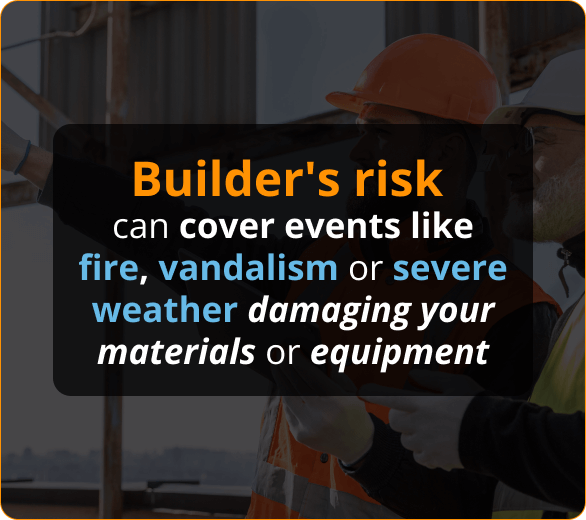 Builder's risk

can cover events like fire, vandalism or severe weather damaging your materials or equipment