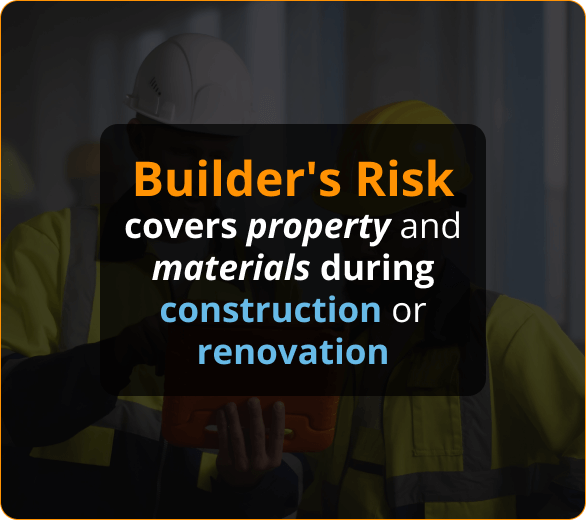 Builder's Risk
covers property and materials during construction or renovation