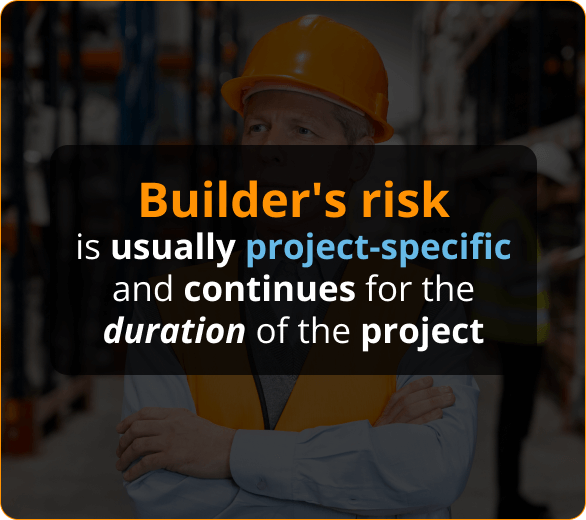 Builder's risk

is usually project-specific and continues for the duration of the project