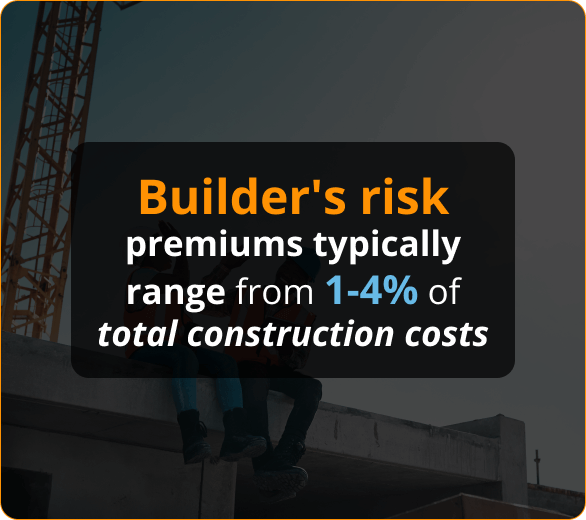 Builder's risk
premiums typically range from 1-4% of total construction costs