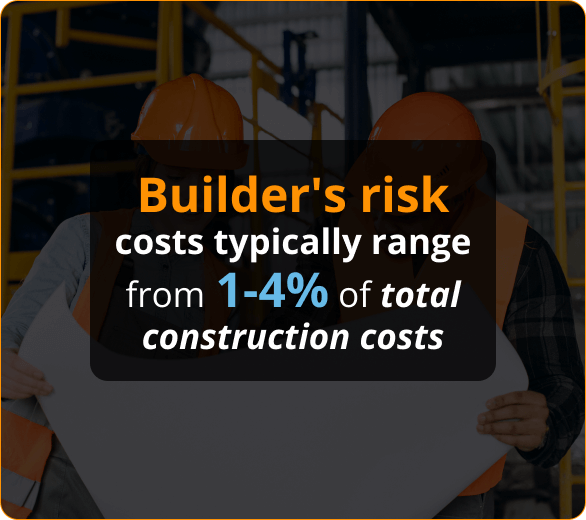 Builder's risk costs typically range from 1-4% of total construction costs