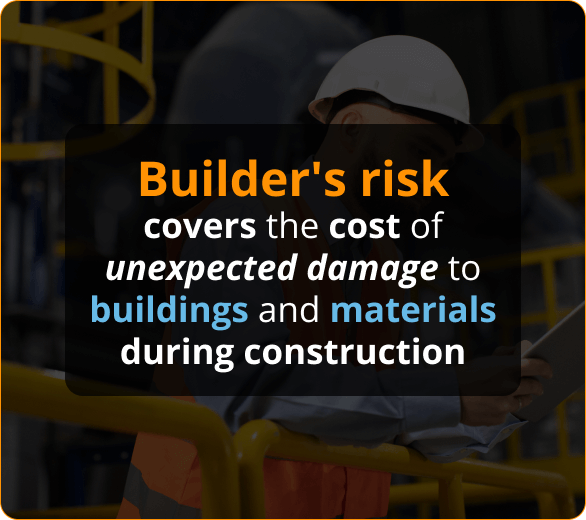 Builder's risk
covers the cost of unexpected damage to buildings and materials during construction