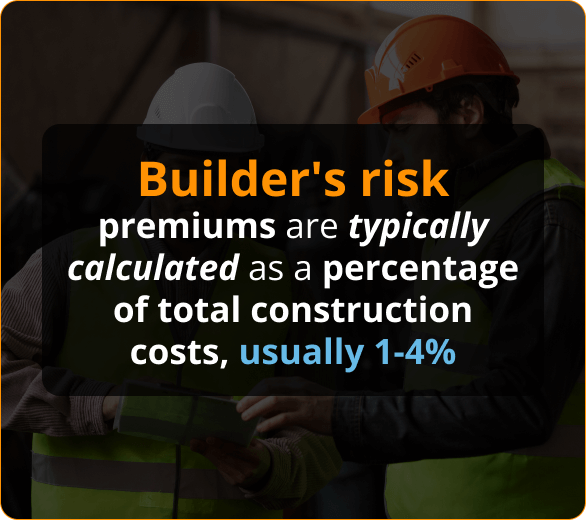 Builder's risk

premiums are typically calculated as a percentage of total construction costs, usually 1-4%