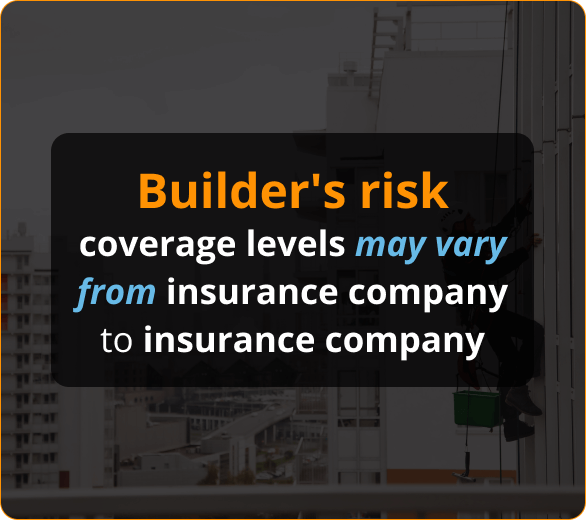 Builder's risk
coverage levels may vary from insurance company to insurance company