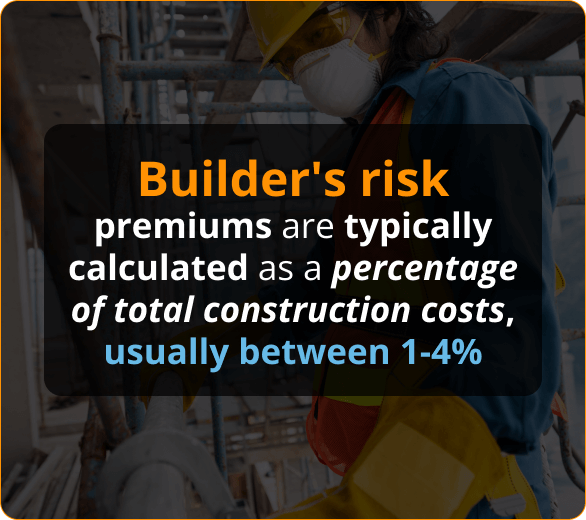 Builder's risk

premiums are typically calculated as a percentage of total construction costs, usually between 1-4%