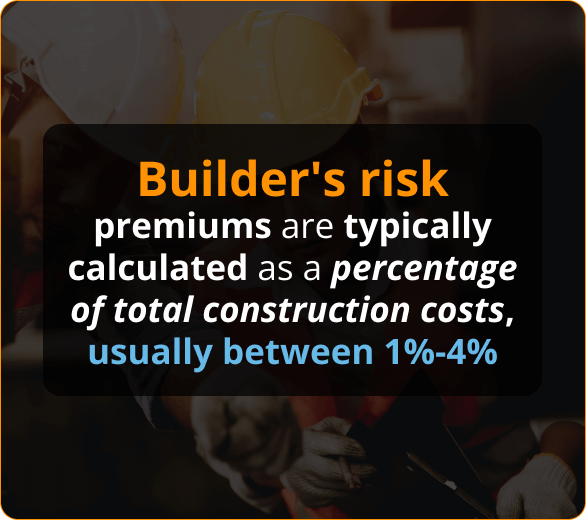 Builder's risk premiums are typically calculated as a percentage of total construction costs, usually between 1%-4%