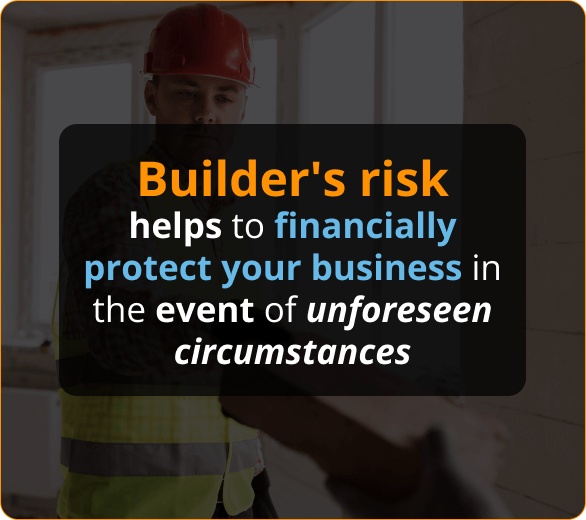 Builder's risk

helps to financially protect your business in the event of unforeseen circumstances