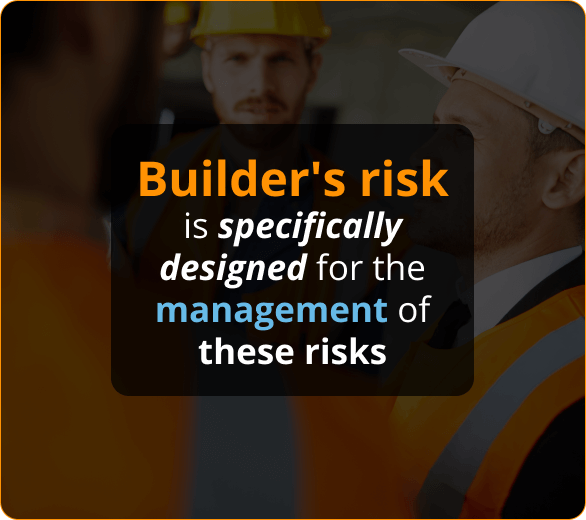 Builder's risk is specifically designed for the management of these risks