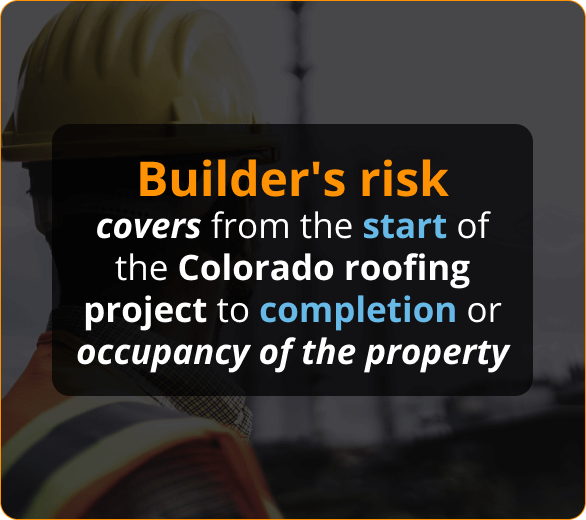 Builder's risk

covers from the start of the Colorado roofing project to completion or occupancy of the property