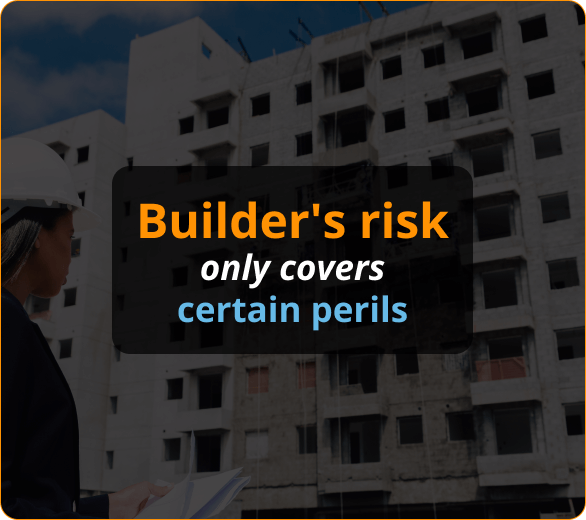 Builder's risk
only covers
certain perils