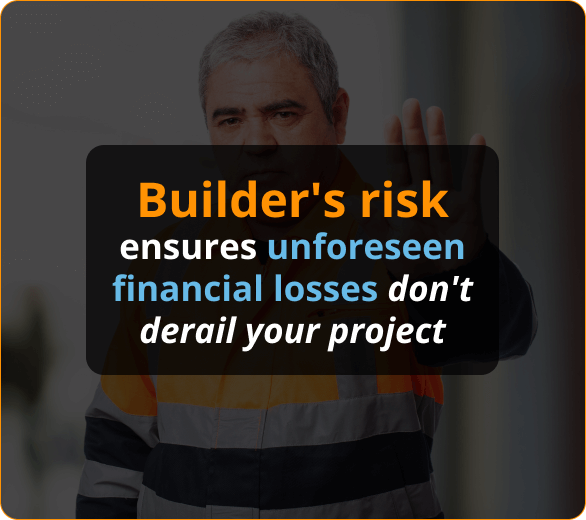 Builder's risk

ensures unforeseen financial losses don't derail your project