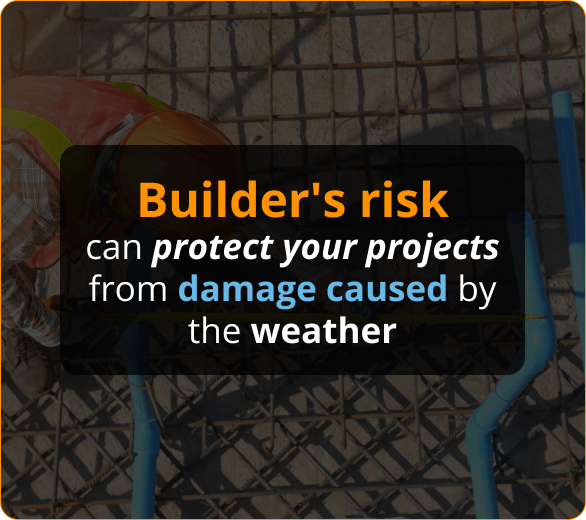 Builder's risk
can protect your projects from damage caused by the weather