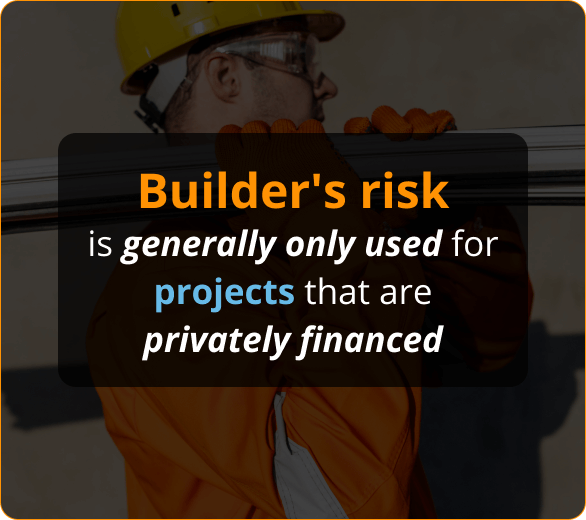 Builder's risk
is generally only used for projects that are privately financed