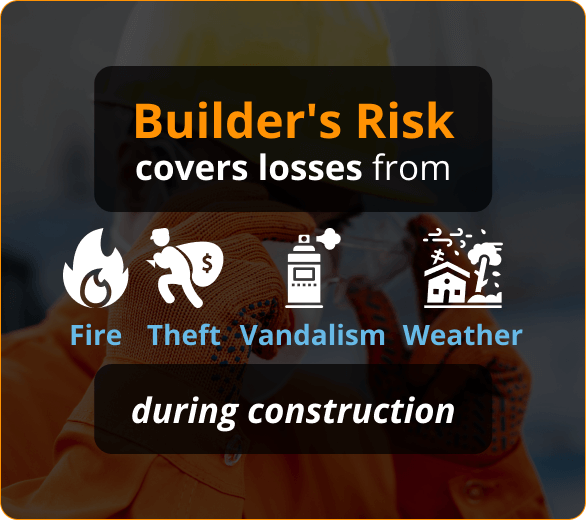 Builder's Risk
covers losses from

$

Fire Theft Vandalism Weather

during construction