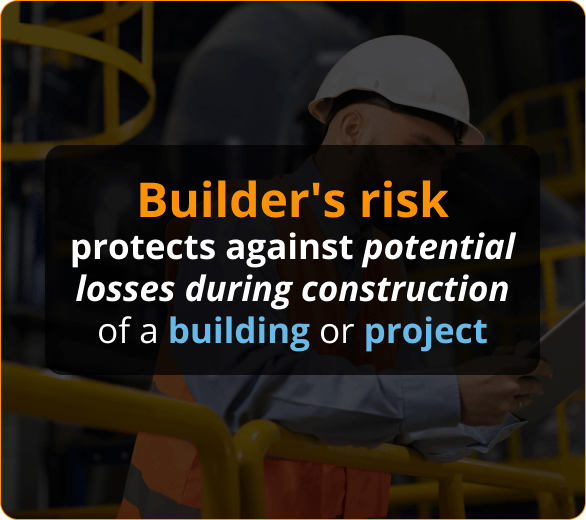 Builder's risk
protects against potential losses during construction of a building or project