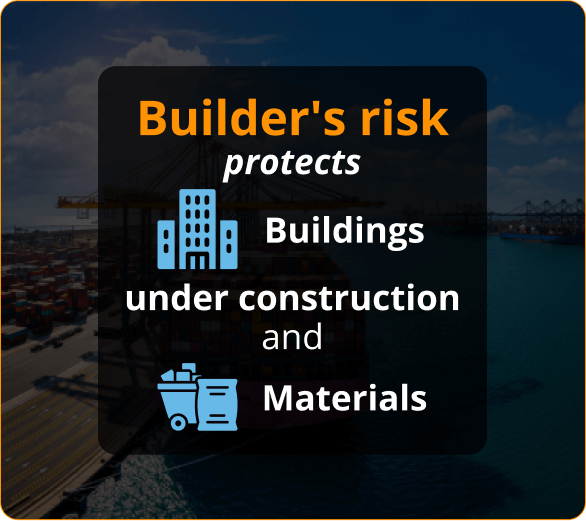 Builder's risk
protects
Buildings
under construction
and
Materials