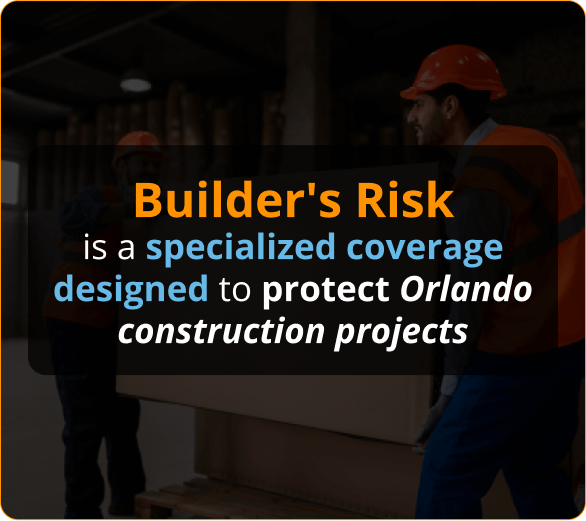 Builder's Risk

is a specialized coverage designed to protect Orlando construction projects