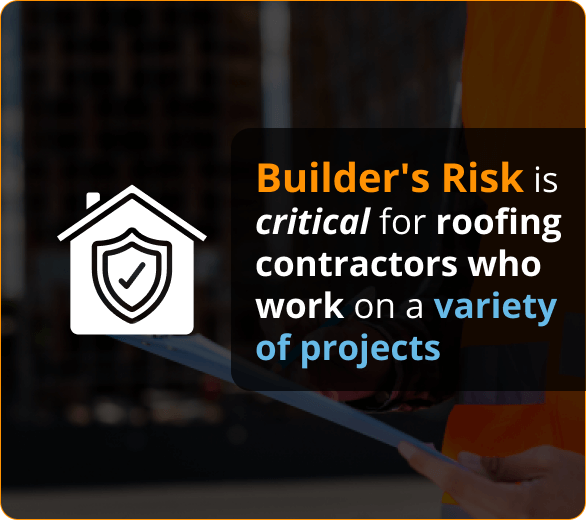 Builder's Risk is critical for roofing contractors who work on a variety of projects