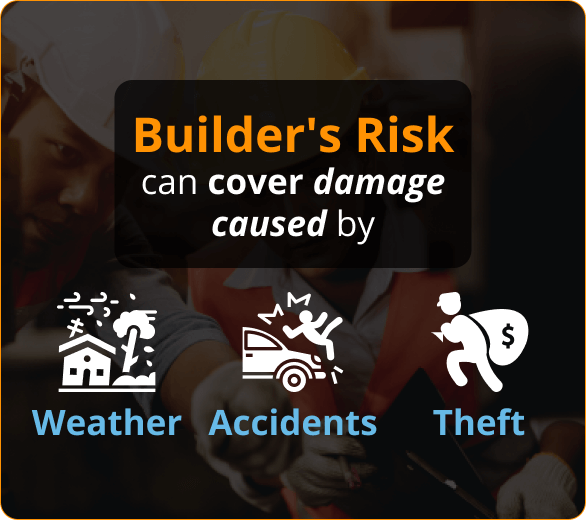 Builder's Risk

can cover damage caused by

Weather Accidents Theft