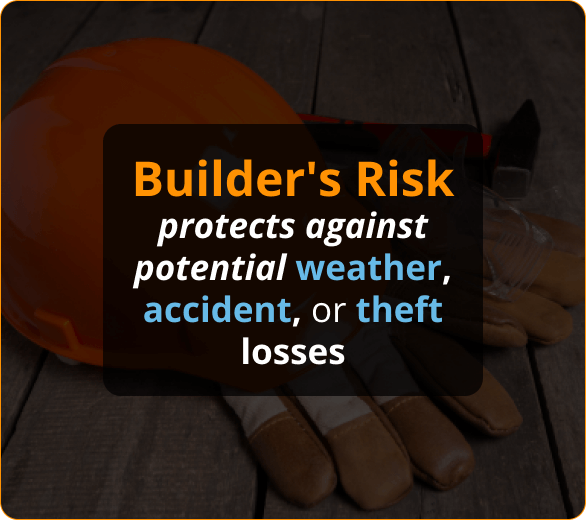 Builder's Risk

protects against potential weather, accident, or theft losses