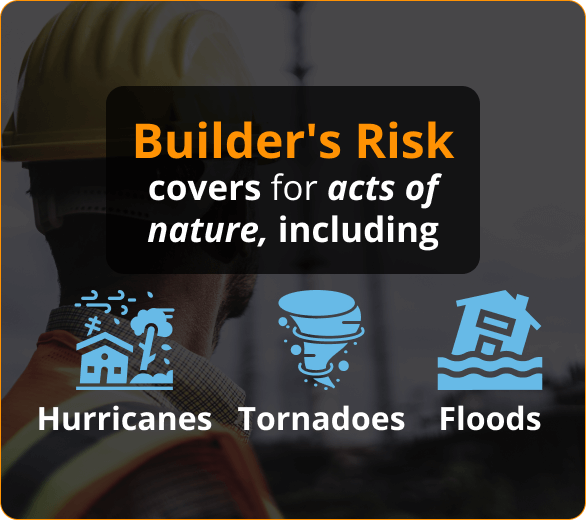 Builder's Risk
covers for acts of nature, including

Hurricanes Tornadoes Floods