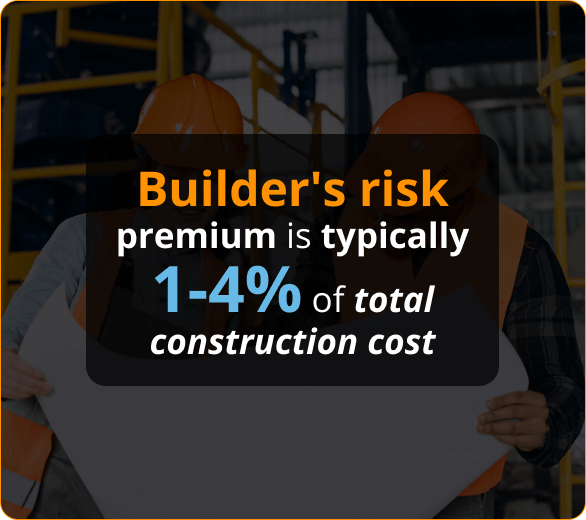 Builder's risk premium is typically 1-4% of total construction cost