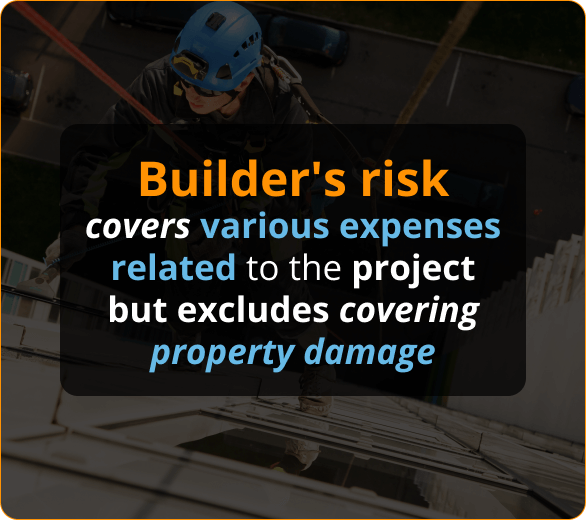 Builder's risk covers various expenses related to the project but excludes covering property damage