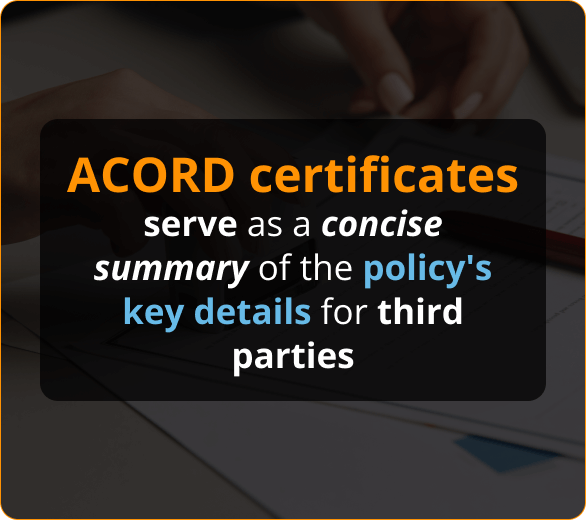 ACORD certificates

serve as a concise summary of the policy's key details for third parties