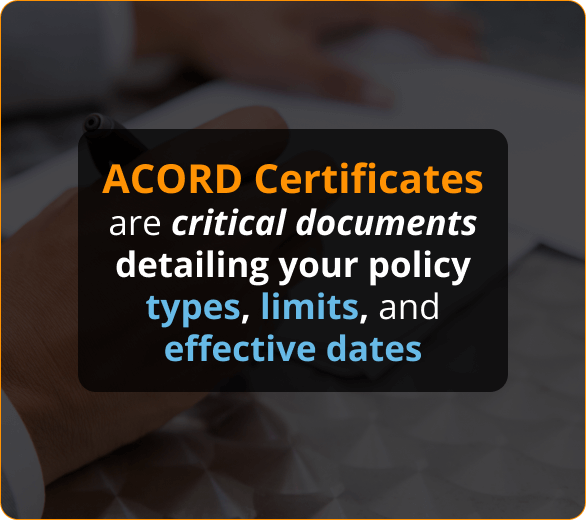 ACORD Certificates are critical documents detailing your policy types, limits, and effective dates