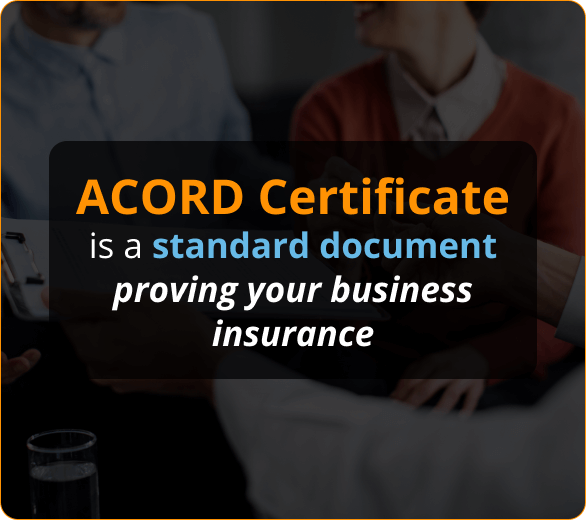 ACORD Certificate is a standard document proving your business insurance