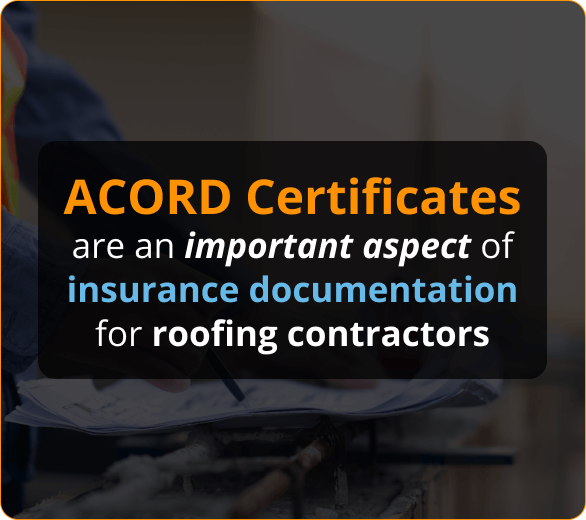 ACORD Certificates are an important aspect of insurance documentation for roofing contractors