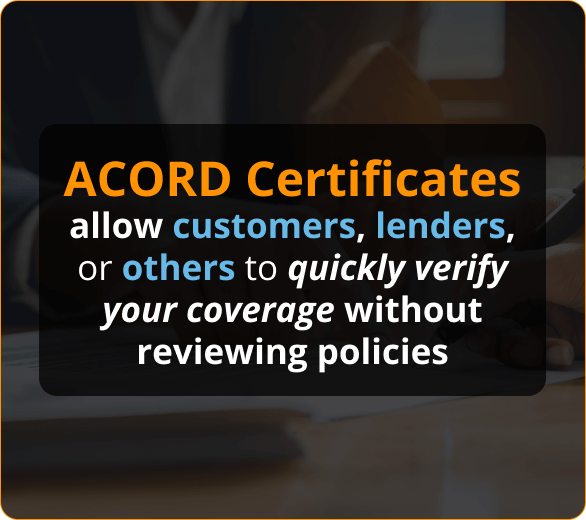 ACORD Certificates

allow customers, lenders, or others to quickly verify your coverage without reviewing policies