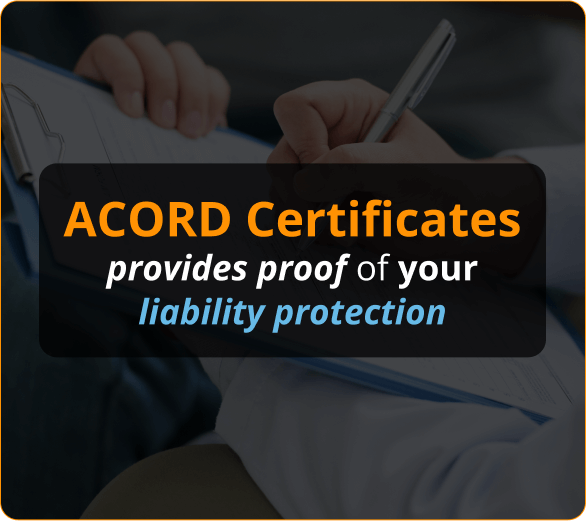 ACORD Certificates

provides proof of your liability protection