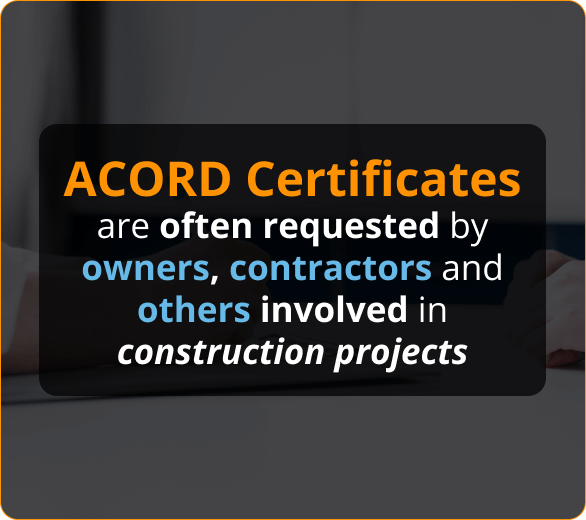 ACORD Certificates are often requested by owners, contractors and others involved in construction projects