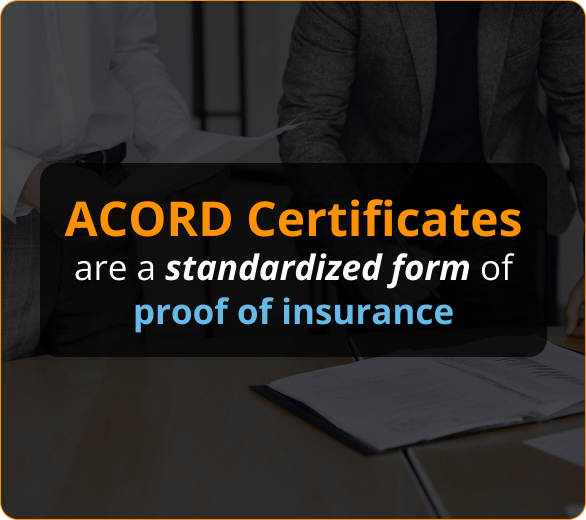 ACORD Certificates are a standardized form of proof of insurance