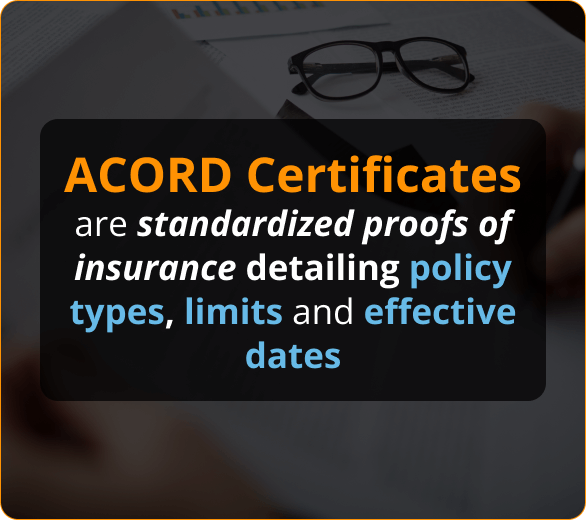 ACORD Certificates are standardized proofs of insurance detailing policy types, limits and effective dates