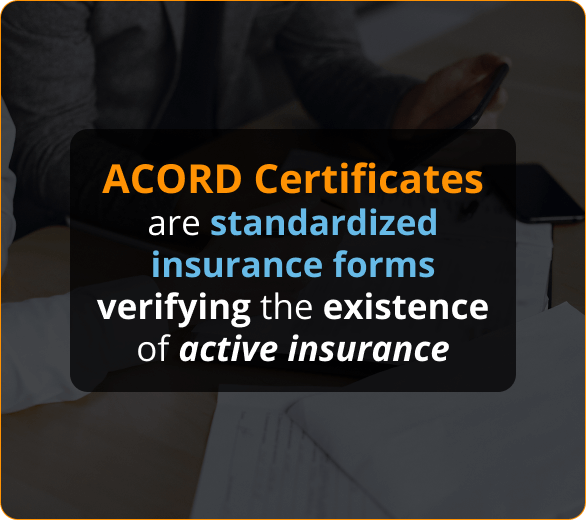 ACORD Certificates are standardized insurance forms verifying the existence of active insurance