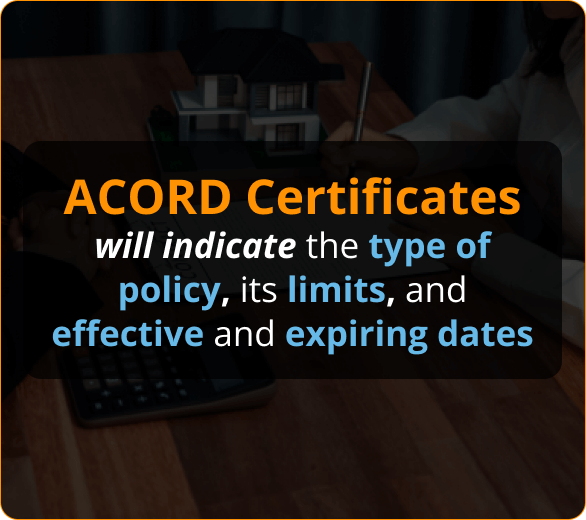 ACORD Certificates will indicate the type of policy, its limits, and effective and expiring dates