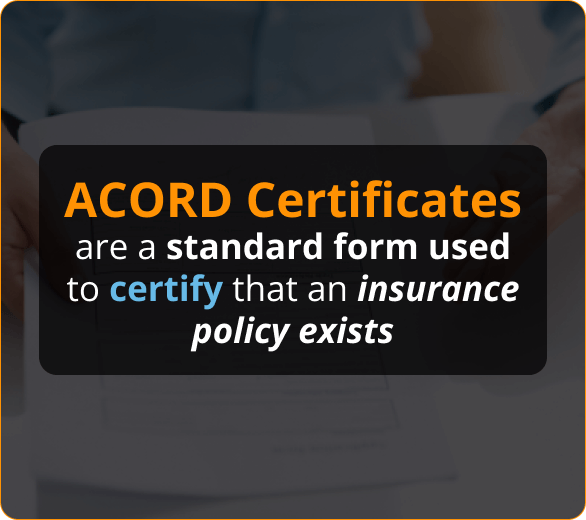 ACORD Certificates are a standard form used to certify that an insurance policy exists