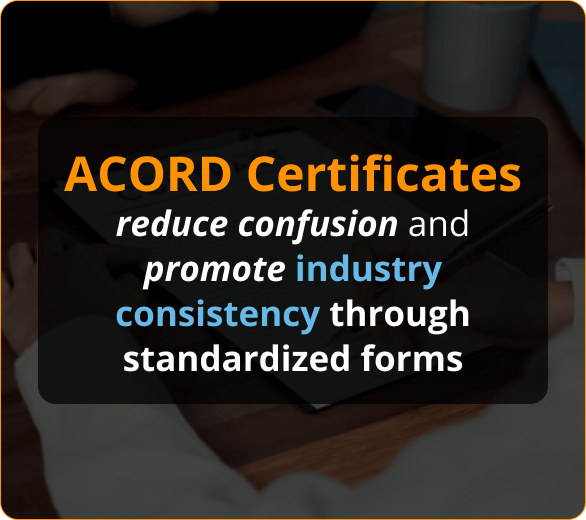 ACORD Certificates reduce confusion and promote industry consistency through standardized forms