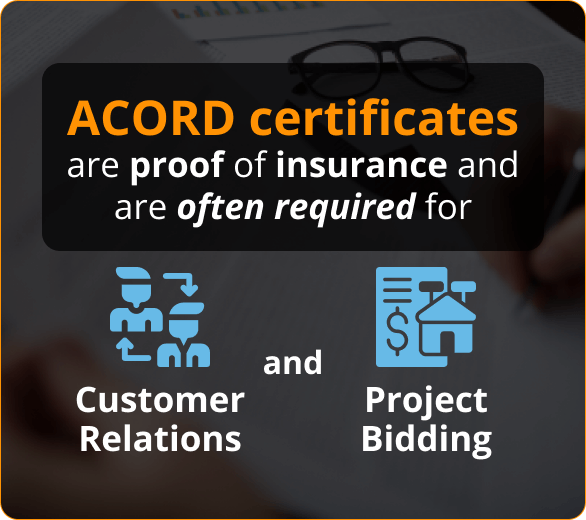 ACORD certificates are proof of insurance and are often required for

Customer Relations

and

Project Bidding