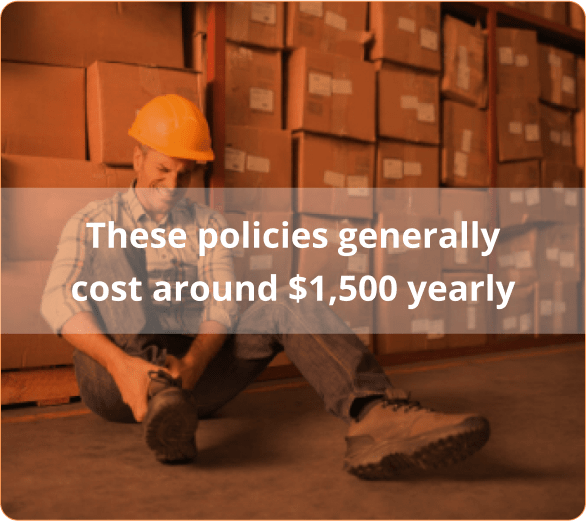 These policies generally cost around \$1,500 yearly