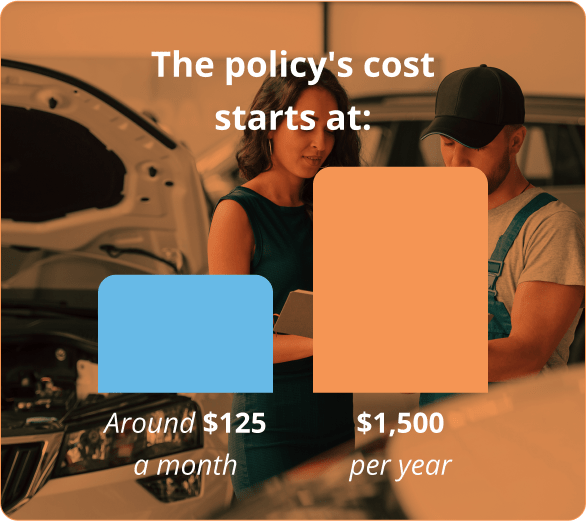 The policy's cost starts at:

Around $125 a month

$1,500 per year