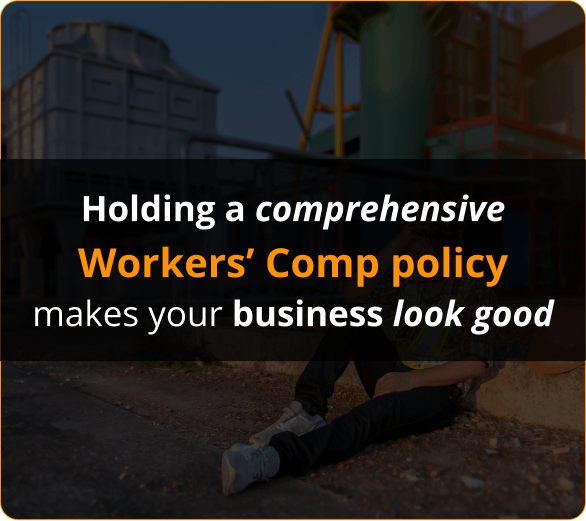 Holding a comprehensive
Workers’ Comp policy
makes your business look good