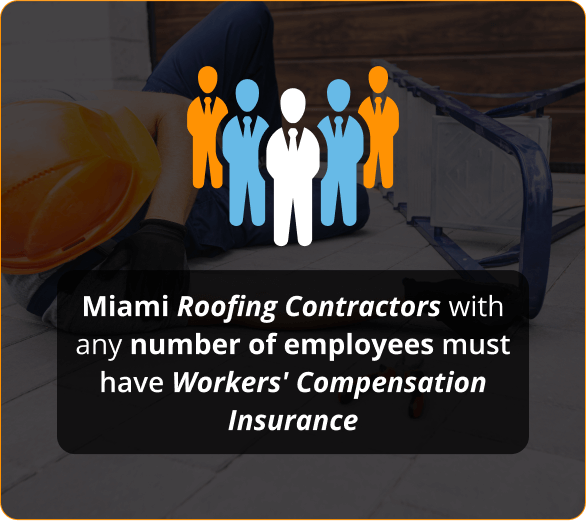 Miami Roofing Contractors with any number of employees must have Workers' Compensation Insurance