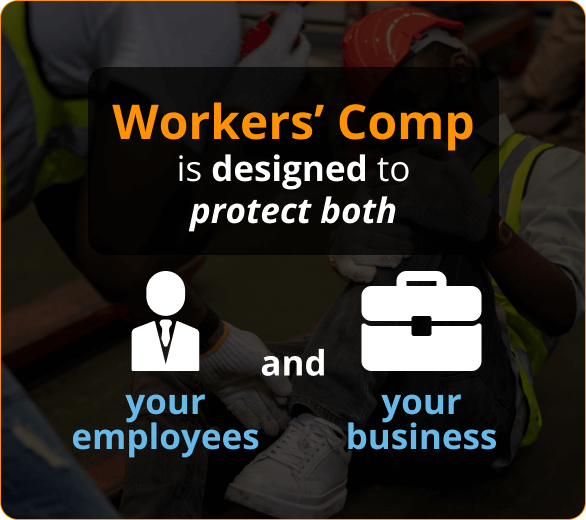 Workers' Comp is designed to protect both

your employees

and

your business