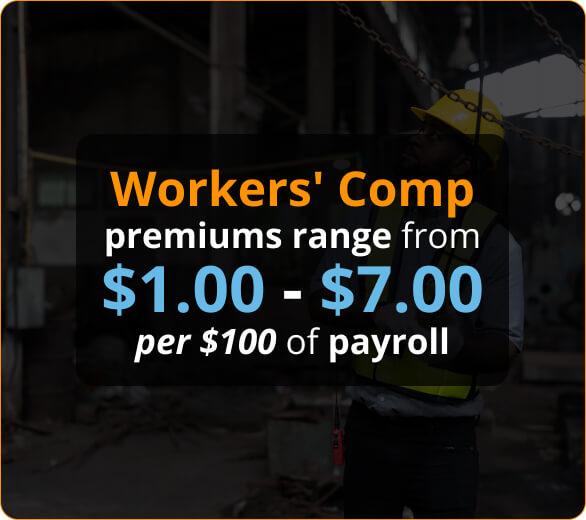 Workers' Comp
premiums range from
\$1.00 - \$7.00
per \$100 of payroll