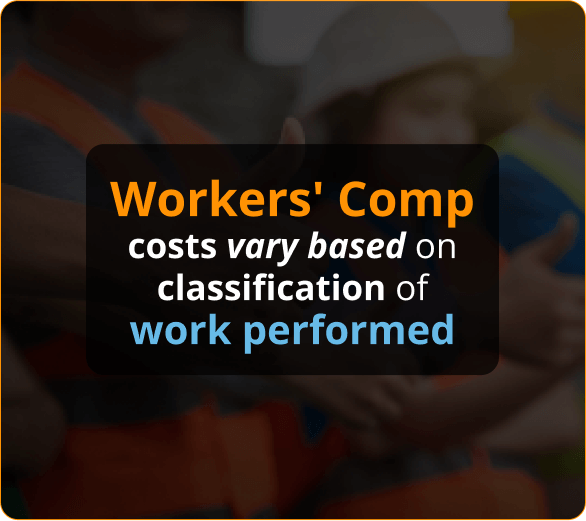 Workers' Comp
costs vary based on classification of work performed